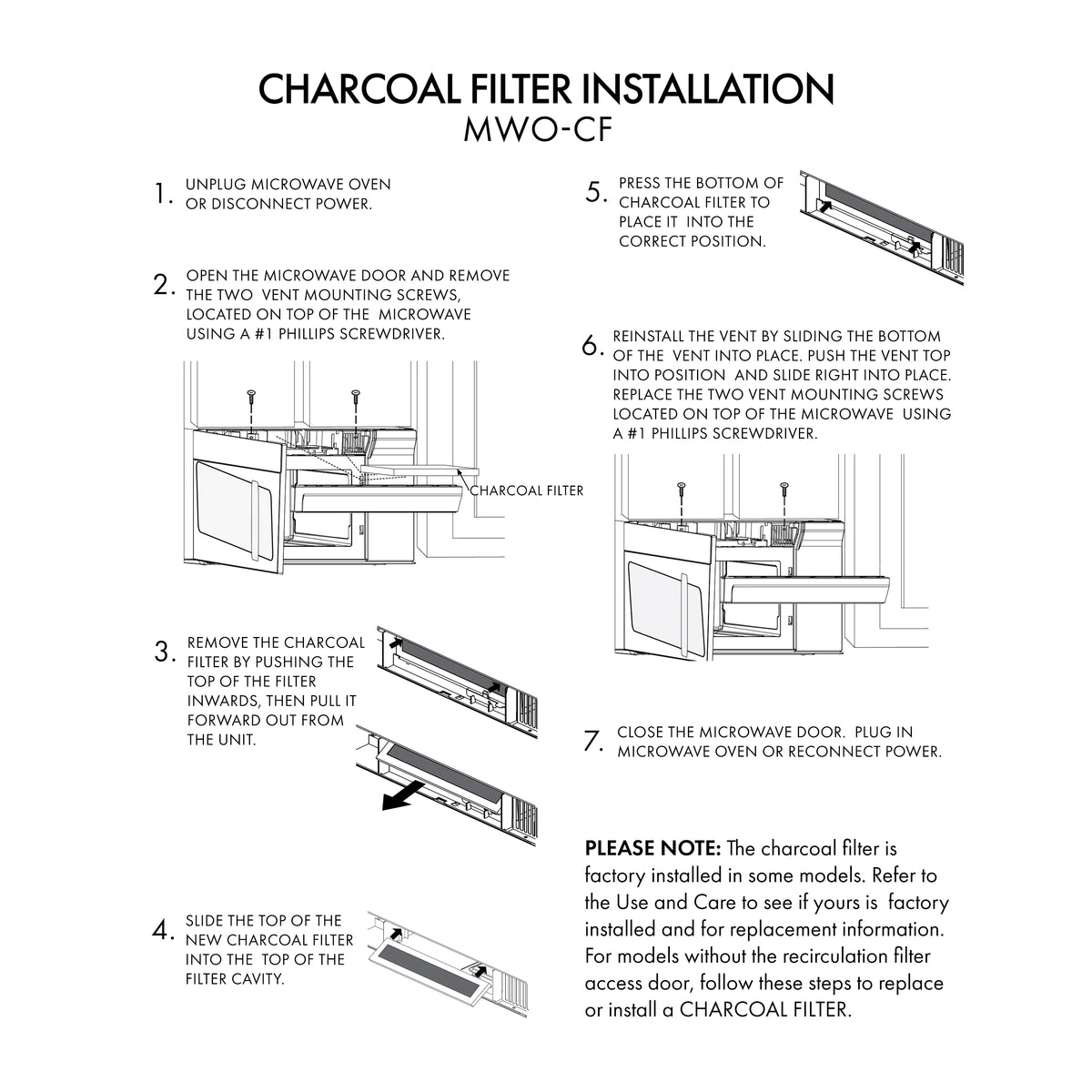 CHARCOAL FILTER INSTALLATION
MWO-CF

1. UNPLUG MICROWAVE OVEN OR DISCONNECT POWER.

2. OPEN THE MICROWAVE DOOR AND REMOVE THE TWO VENT MOUNTING SCREWS, LOCATED ON TOP OF THE MICROWAVE USING A #1 PHILLIPS SCREWDRIVER.

CHARCOAL FILTER

3. REMOVE THE CHARCOAL FILTER BY PUSHING THE TOP OF THE FILTER INWARDS, THEN PULL IT FORWARD OUT FROM THE UNIT.

4. SLIDE THE TOP OF THE NEW CHARCOAL FILTER INTO THE TOP OF THE FILTER CAVITY.

5. PRESS THE BOTTOM OF CHARCOAL FILTER TO PLACE IT INTO THE CORRECT POSITION.

6. REINSTALL THE VENT BY SLIDING THE BOTTOM OF THE VENT INTO PLACE. PUSH THE VENT TOP INTO POSITION AND SLIDE RIGHT INTO PLACE. REPLACE THE TWO VENT MOUNTING SCREWS LOCATED ON TOP OF THE MICROWAVE USING A #1 PHILLIPS SCREWDRIVER.

7. CLOSE THE MICROWAVE DOOR. PLUG IN MICROWAVE OVEN OR RECONNECT POWER.

PLEASE NOTE: The charcoal filter is factory installed in some models. Refer to the Use and Care to see if yours is factory installed and for replacement information. For models without the recirculation filter access door, follow these steps to replace or install a CHARCOAL FILTER.