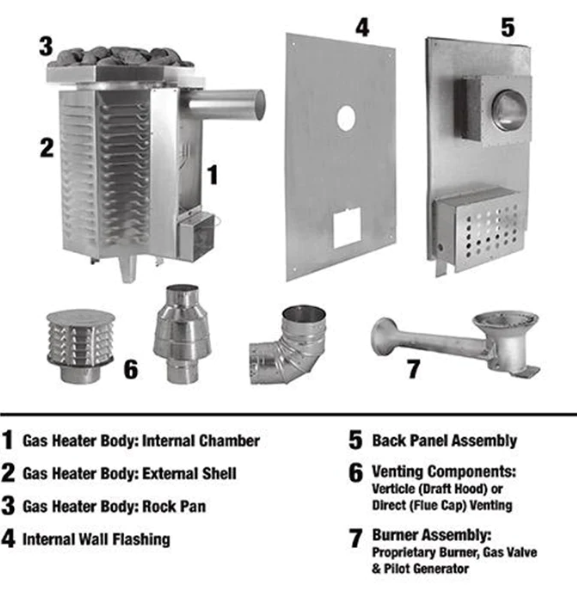 3

4

5

2

1

6

7

1 Gas Heater Body: Internal Chamber

2 Gas Heater Body: External Shell

3 Gas Heater Body: Rock Pan

4 Internal Wall Flashing

5 Back Panel Assembly

6 Venting Components: Verticle (Draft Hood) or Direct (Flue Cap) Venting

7 Burner Assembly: Proprietary Burner, Gas Valve & Pilot Generator